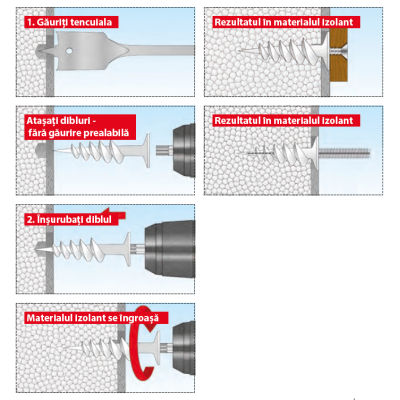 1. Găuriți tencuiala

Atașați dibluri - fără găurire prealabilă

2. Înșurubați diblul

Materialul izolant se îngroașă

Rezultatul în materialul izolant

Rezultatul în materialul izolant